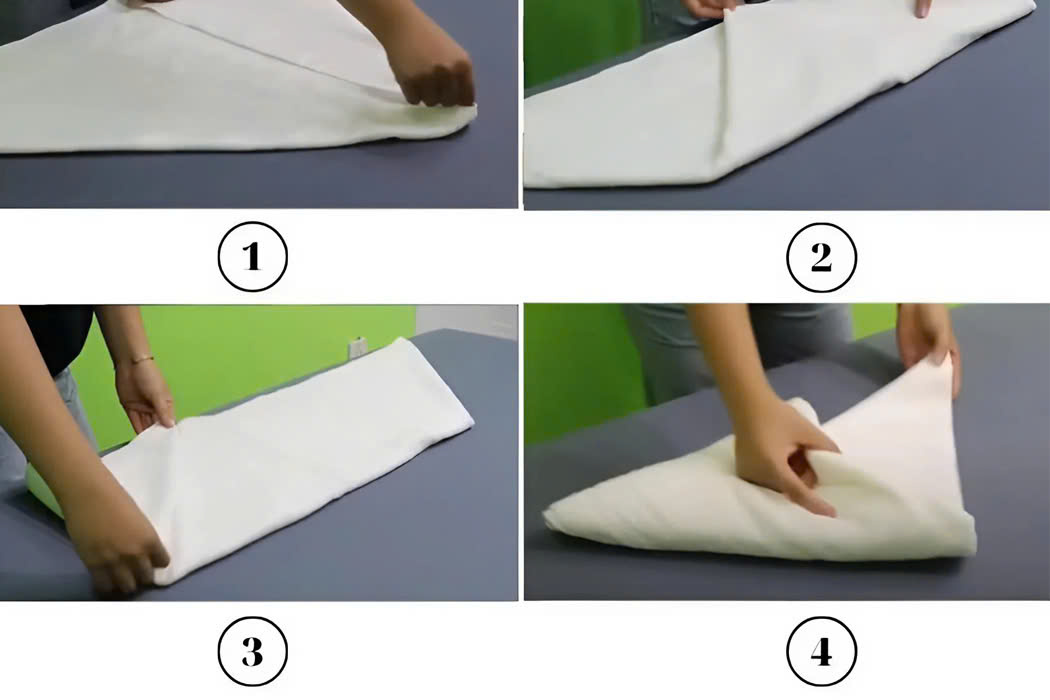 1

2

3

4